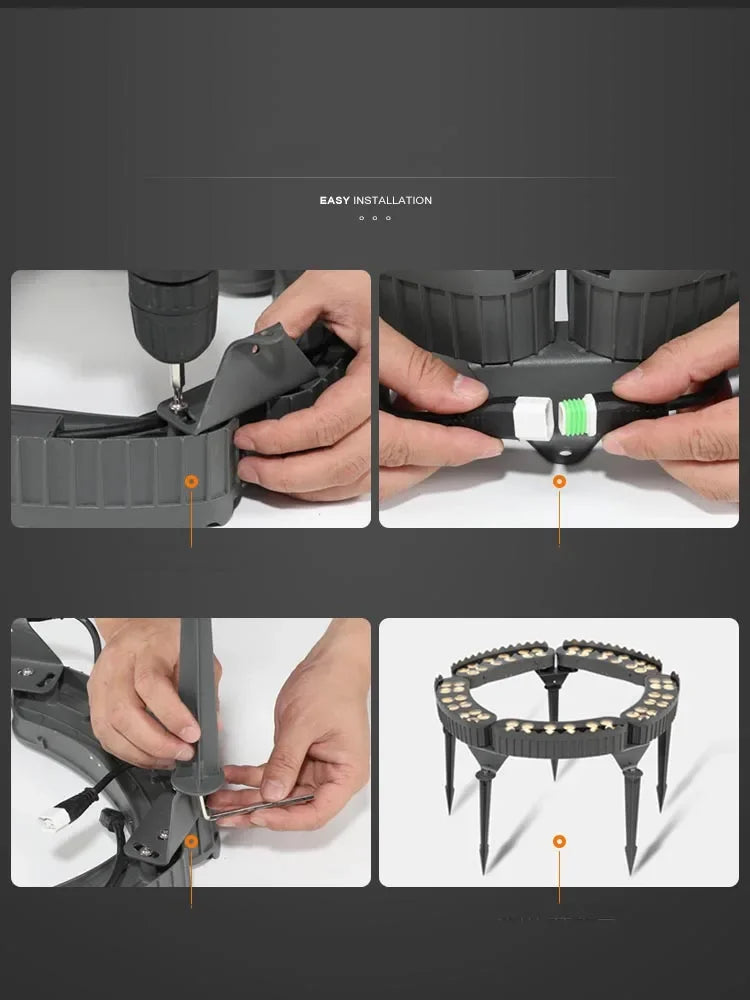 EASY INSTALLATION